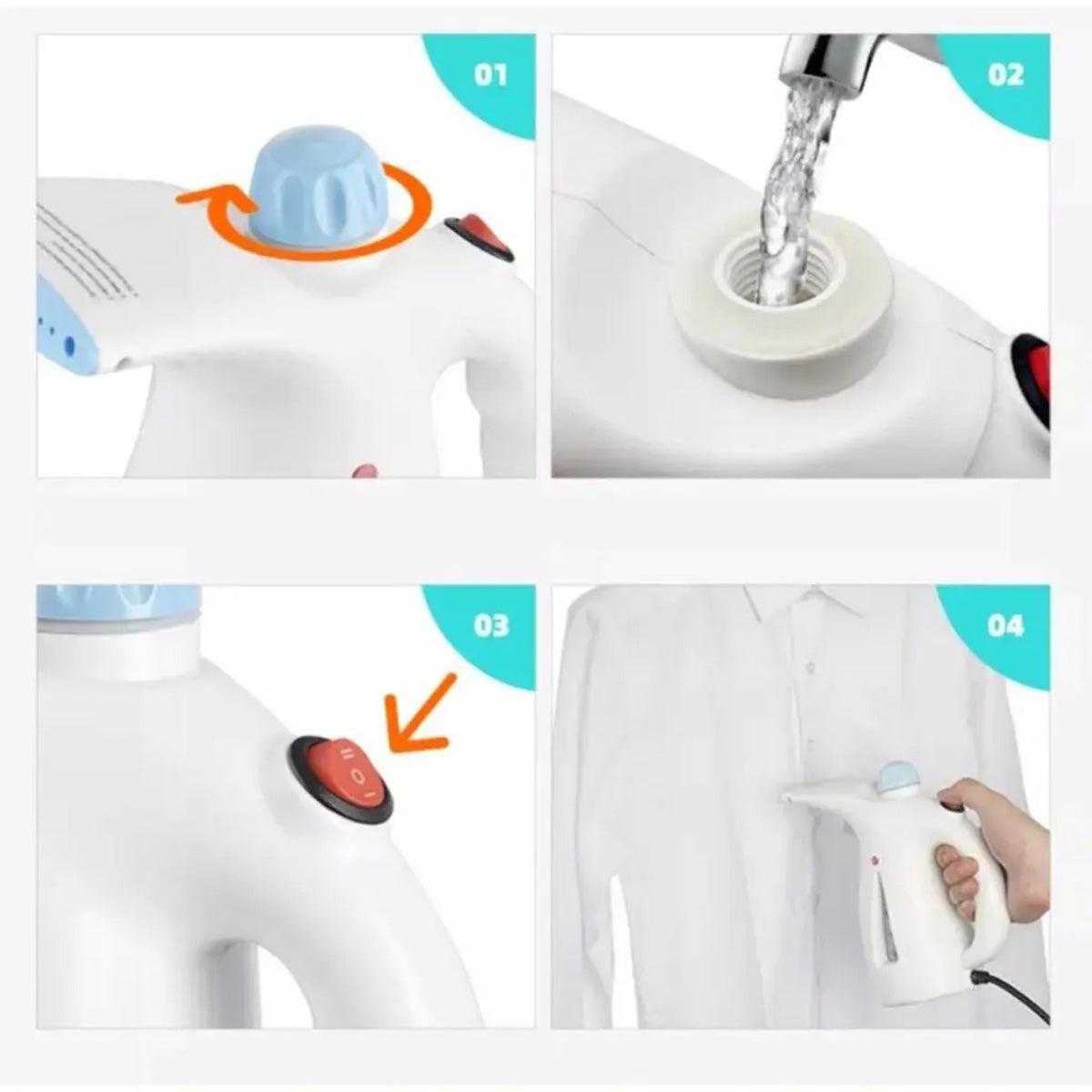 01

02

03

04